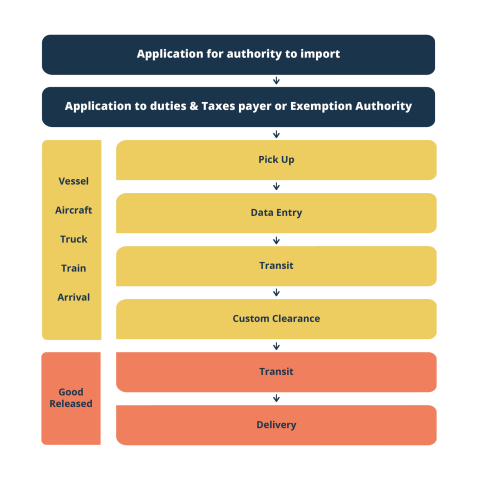 Application for authority to import

Application to duties & Taxes payer or Exemption Authority

Vessel
Aircraft
Truck
Train
Arrival

Pick Up

Data Entry

Transit

Custom Clearance

Good Released

Transit

Delivery